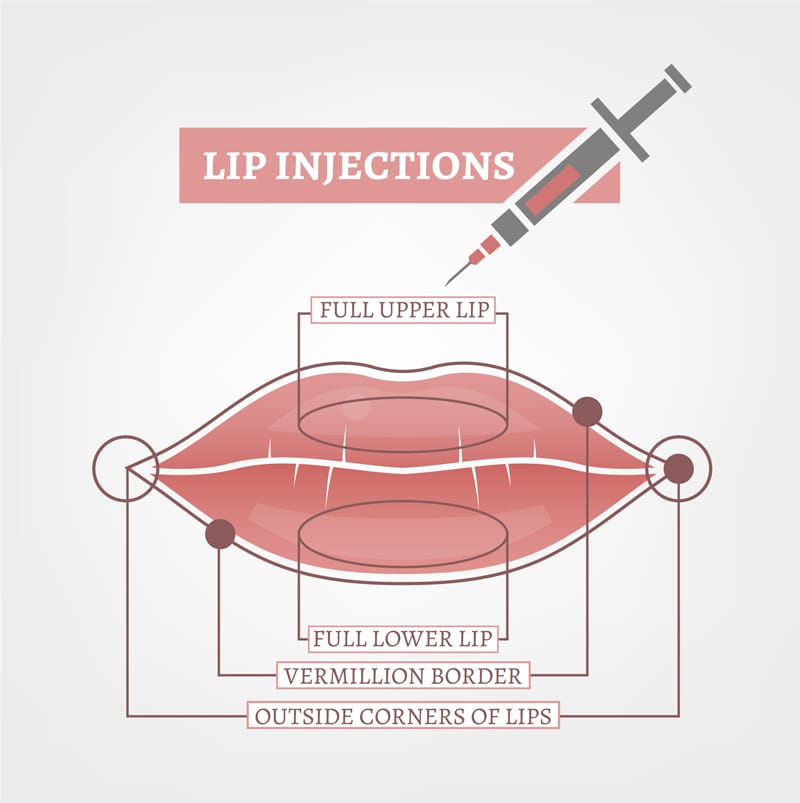 LIP INJECTIONS

FULL UPPER LIP

FULL LOWER LIP

VERMILLION BORDER

OUTSIDE CORNERS OF LIPS